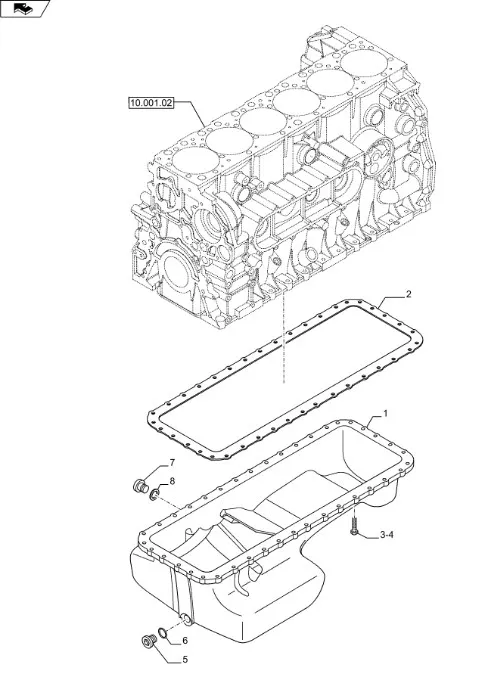 10.001.02
2
1
7
8
3-4
6
5